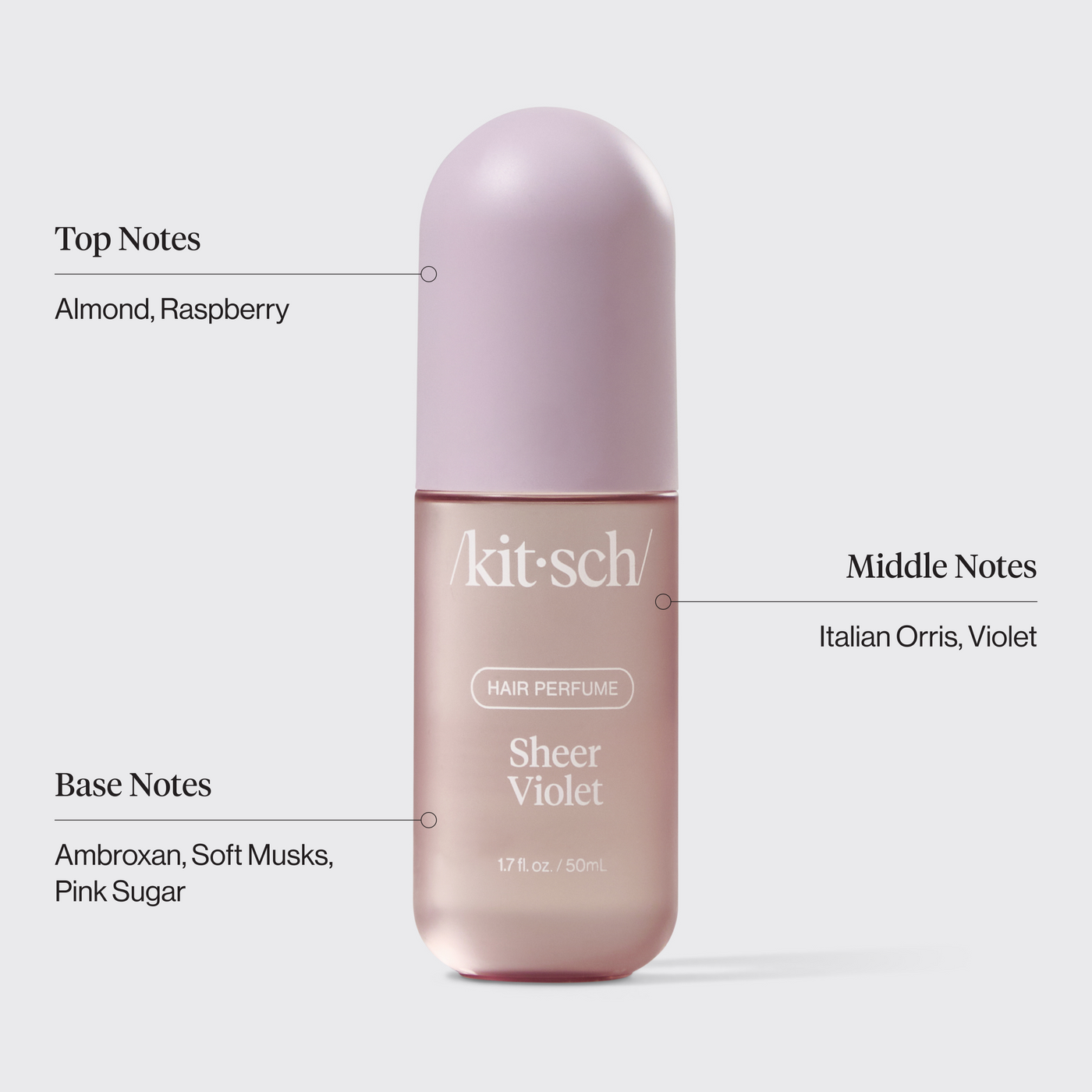 Top Notes

Almond, Raspberry

/kit·sch/

Middle Notes

Italian Orris, Violet

HAIR PERFUME

Sheer Violet

Base Notes

Ambroxan, Soft Musks, Pink Sugar

1.7 fl. oz. / 50mL